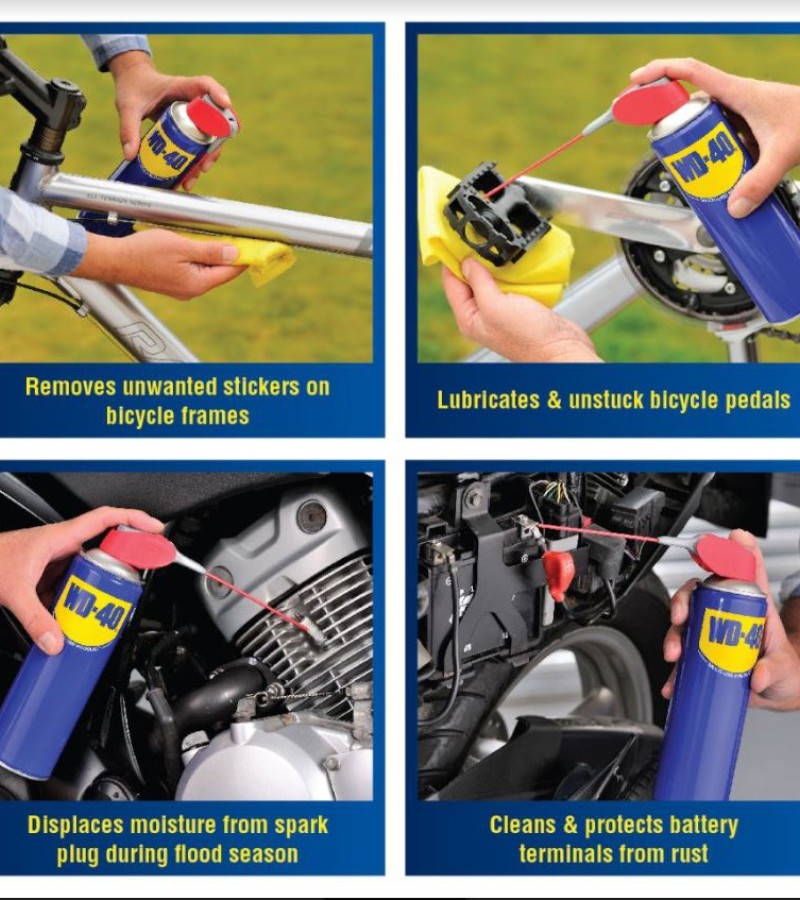 WD-40

Removes unwanted stickers on bicycle frames

WD-40

Lubricates & unstuck bicycle pedals

WD-40

Displaces moisture from spark plug during flood season

WD-40

Cleans & protects battery terminals from rust